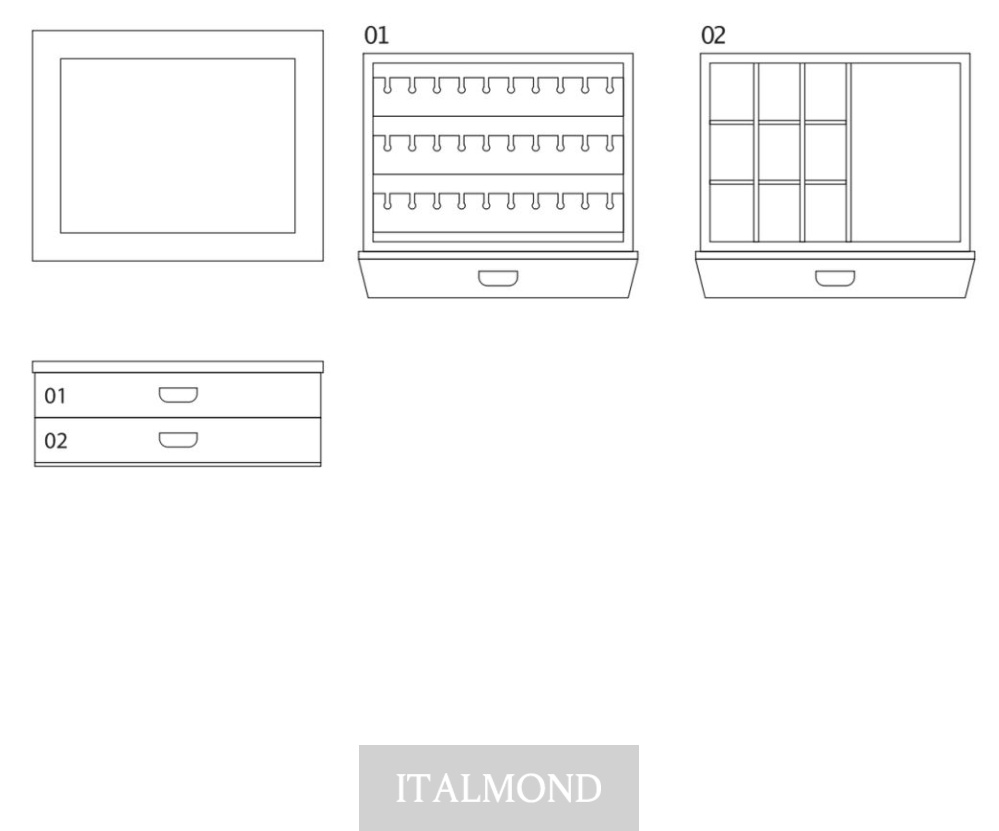 01

02

01

02

ITALMOND